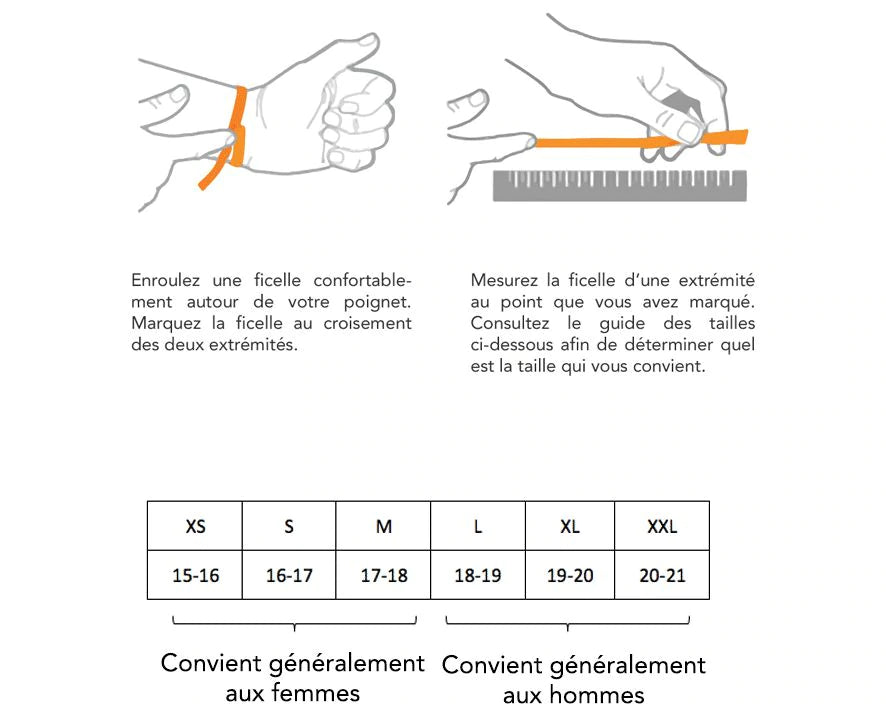 Enroulez une ficelle confortablement autour de votre poignet. Marquez la ficelle au croisement des deux extrémités.

Mesurez la ficelle d'une extrémité au point que vous avez marqué. Consultez le guide des tailles ci-dessous afin de déterminer quel est la taille qui vous convient.

| XS | S | M | L | XL | XXL |
|---|---|---|---|---|---|
| 15-16 | 16-17 | 17-18 | 18-19 | 19-20 | 20-21 |

Convient généralement aux femmes

Convient généralement aux hommes